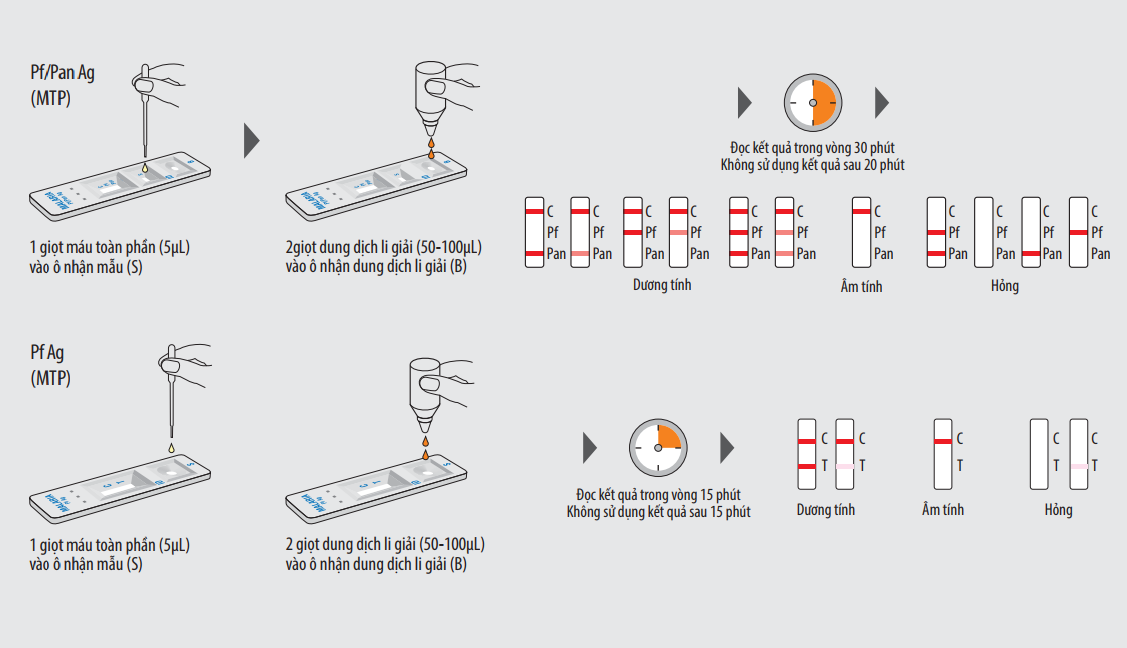 Pf/Pan Ag
(MTP)

1 giọt máu toàn phần (5µL) vào ô nhận mẫu (S)

2giọt dung dịch li giải (50-100µL) vào ô nhận dung dịch li giải (B)

Đọc kết quả trong vòng 30 phút
Không sử dụng kết quả sau 20 phút

C
Pf
Pan

C
Pf
Pan

C
Pf
Pan

C
Pf
Pan

C
Pf
Pan

C
Pf
Pan

Dương tính

C
Pf
Pan

Âm tính

C
Pf
Pan

C
Pf
Pan

C
Pf
Pan

C
Pf
Pan

Hỏng

Pf Ag
(MTP)

1 giọt máu toàn phần (5µL) vào ô nhận mẫu (S)

2 giọt dung dịch li giải (50-100µL) vào ô nhận dung dịch li giải (B)

Đọc kết quả trong vòng 15 phút
Không sử dụng kết quả sau 15 phút

C
T

C
T

Dương tính

C
T

Âm tính

C
T

C
T

Hỏng